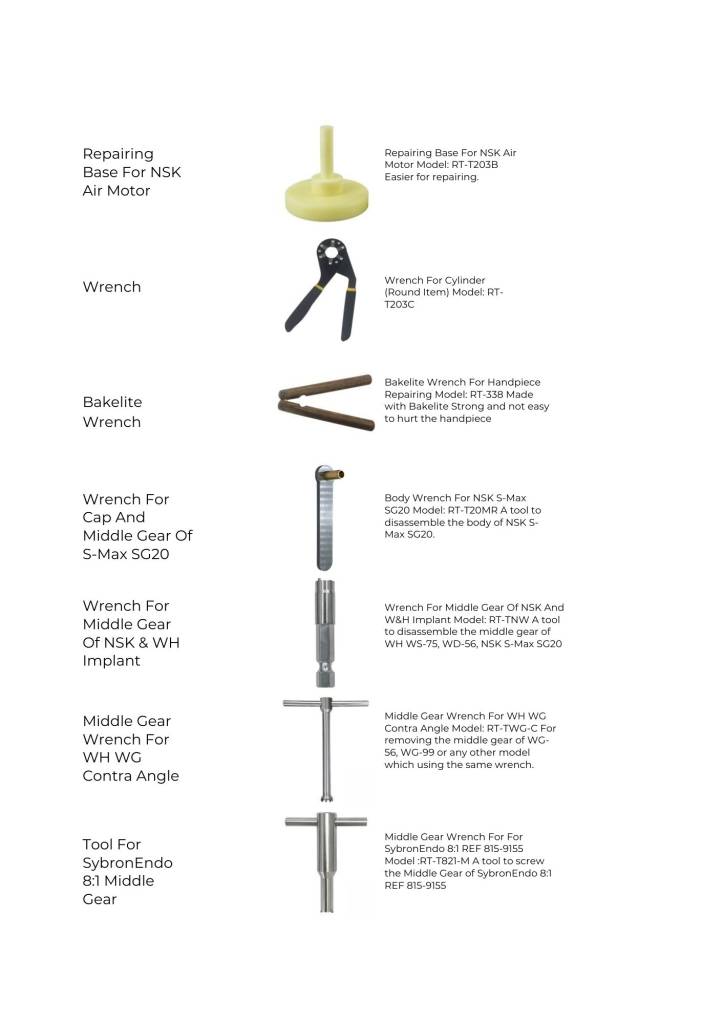 Repairing Base For NSK Air Motor

Repairing Base For NSK Air Motor Model: RT-T203B Easier for repairing.

Wrench

Wrench For Cylinder (Round Item) Model: RT-T203C

Bakelite Wrench

Bakelite Wrench For Handpiece Repairing Model: RT-338 Made with Bakelite Strong and not easy to hurt the handpiece

Wrench For Cap And Middle Gear Of S-Max SG20

Body Wrench For NSK S-Max SG20 Model: RT-T20MR A tool to disassemble the body of NSK S-Max SG20.

Wrench For Middle Gear Of NSK & WH Implant

Wrench For Middle Gear Of NSK And W&H Implant Model: RT-TNW A tool to disassemble the middle gear of WH WS-75, WD-56, NSK S-Max SG20

Middle Gear Wrench For WH WG Contra Angle

Middle Gear Wrench For WH WG Contra Angle Model: RT-TWG-C For removing the middle gear of WG-56, WG-99 or any other model which using the same wrench.

Tool For SybronEndo 8:1 Middle Gear

Middle Gear Wrench For For SybronEndo 8:1 REF 815-9155 Model :RT-T821-M A tool to screw the Middle Gear of SybronEndo 8:1 REF 815-9155